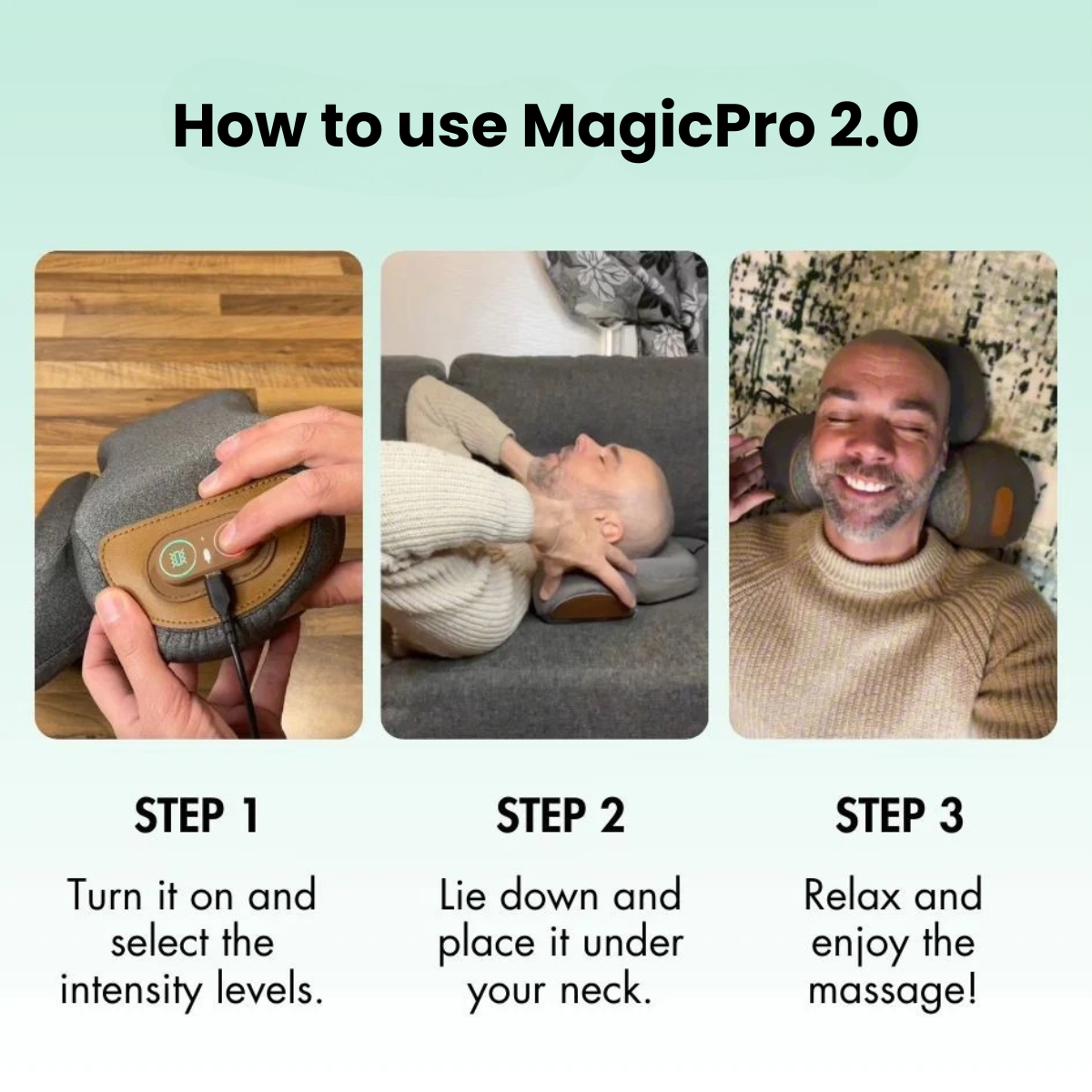 How to use MagicPro 2.0

STEP 1

Turn it on and select the intensity levels.

STEP 2

Lie down and place it under your neck.

STEP 3

Relax and enjoy the massage!